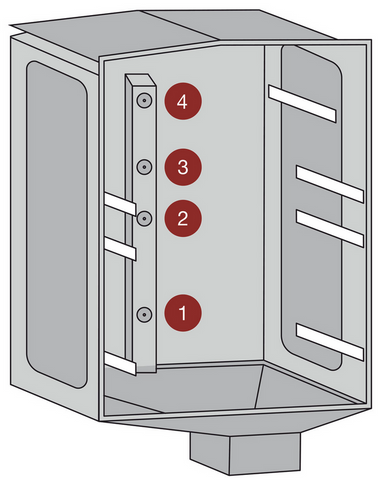 4
3
2
1